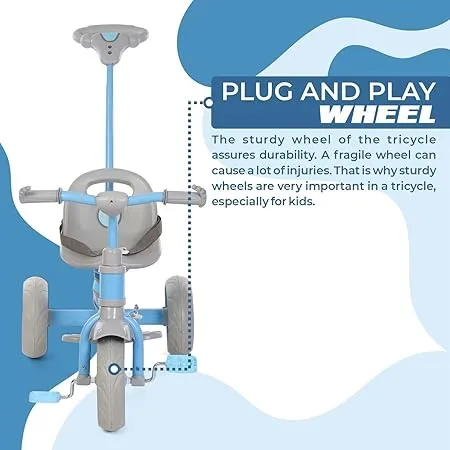 PLUG AND PLAY
WHEEL

The sturdy wheel of the tricycle assures durability. A fragile wheel can cause a lot of injuries. That is why sturdy wheels are very important in a tricycle, especially for kids.